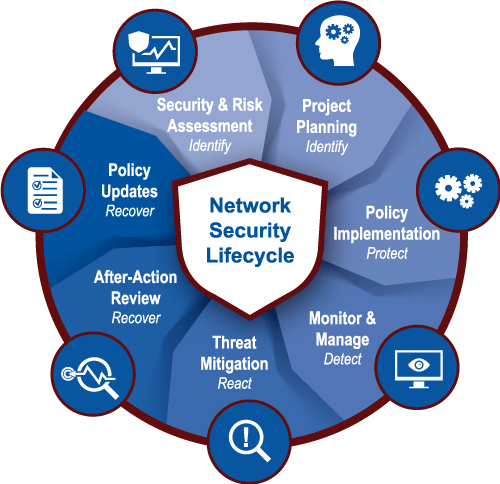 Network Security Lifecycle

Security & Risk Assessment
Identify

Project Planning
Identify

Policy Implementation
Protect

Monitor & Manage
Detect

Threat Mitigation
React

After-Action Review
Recover

Policy Updates
Recover